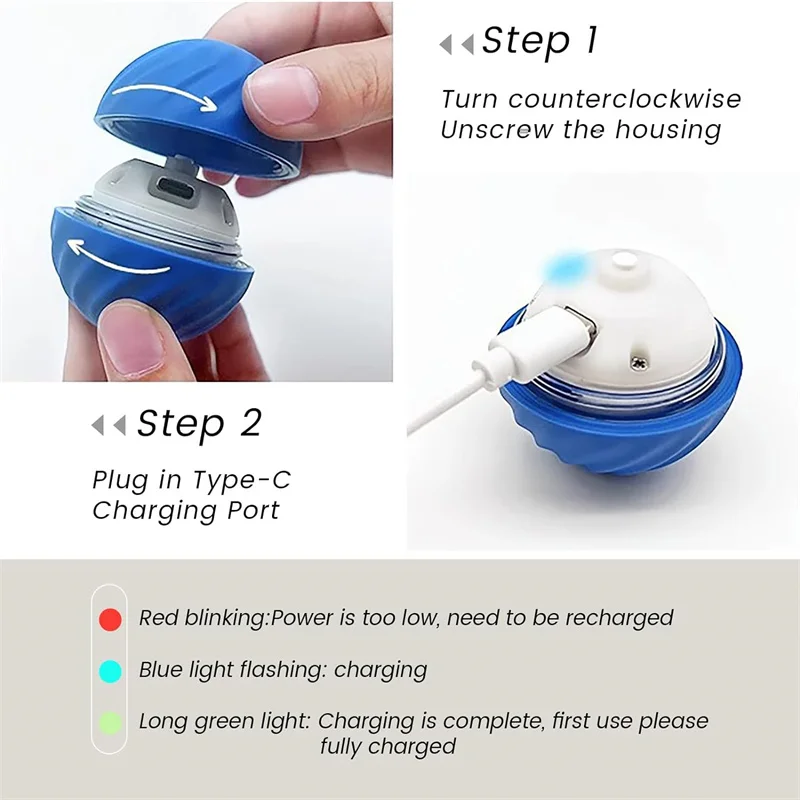 Step 1

Turn counterclockwise
Unscrew the housing

Step 2

Plug in Type-C
Charging Port

Red blinking:Power is too low, need to be recharged

Blue light flashing: charging

Long green light: Charging is complete, first use please fully charged